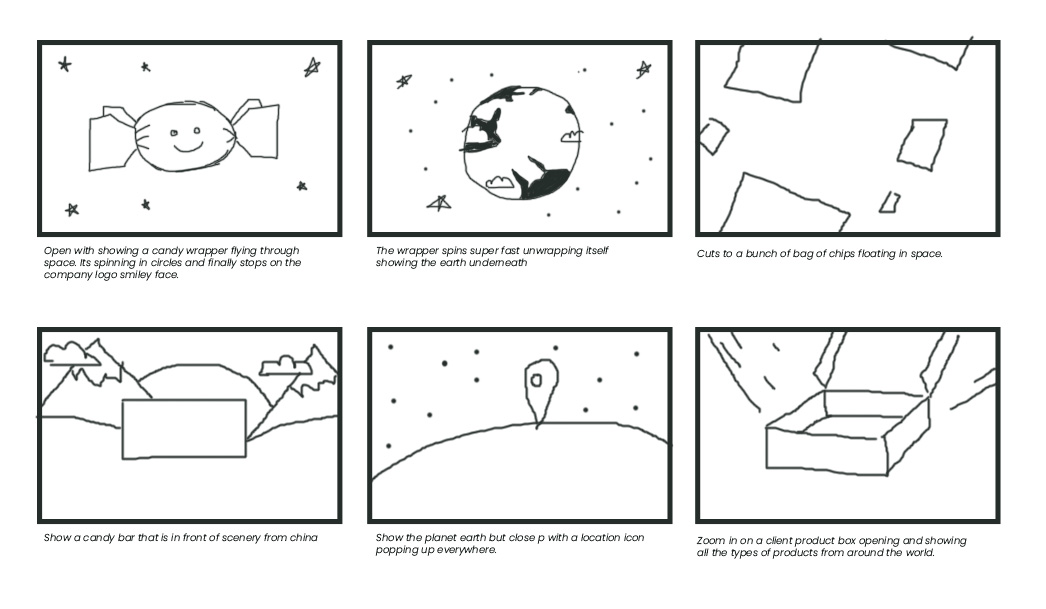 Open with showing a candy wrapper flying through space. Its spinning in circles and finally stops on the company logo smiley face.

The wrapper spins super fast unwrapping itself showing the earth underneath

Cuts to a bunch of bag of chips floating in space.

Show a candy bar that is in front of scenery from china

Show the planet earth but close p with a location icon popping up everywhere.

Zoom in on a client product box opening and showing all the types of products from around the world.